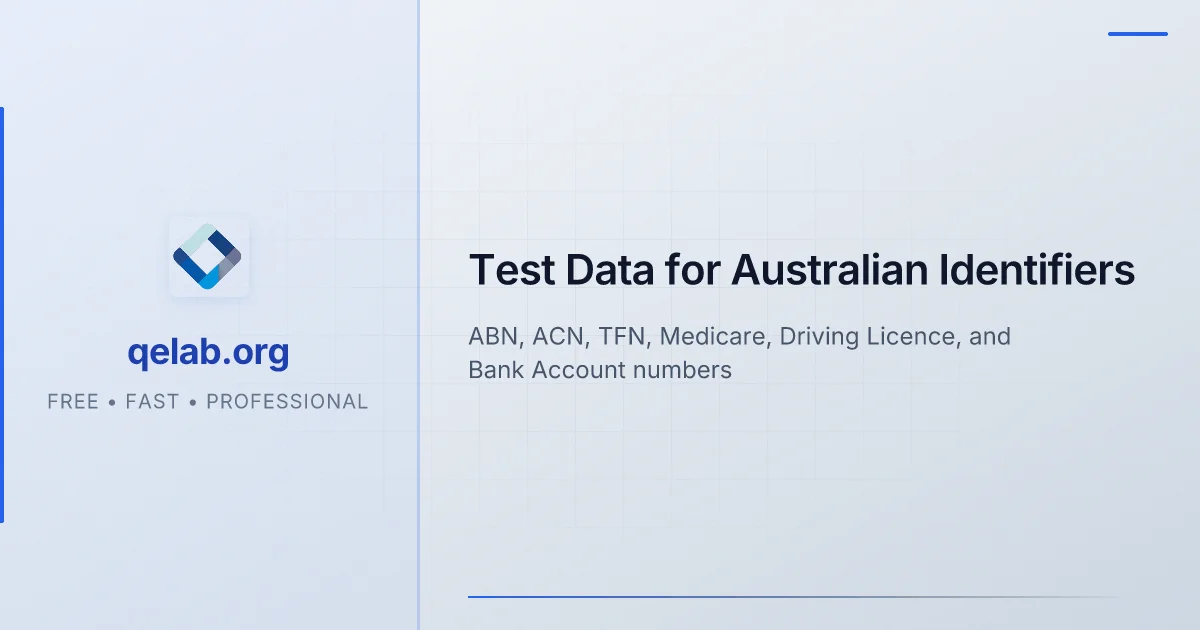 qelab.org

FREE • FAST • PROFESSIONAL

Test Data for Australian Identifiers

ABN, ACN, TFN, Medicare, Driving Licence, and Bank Account numbers